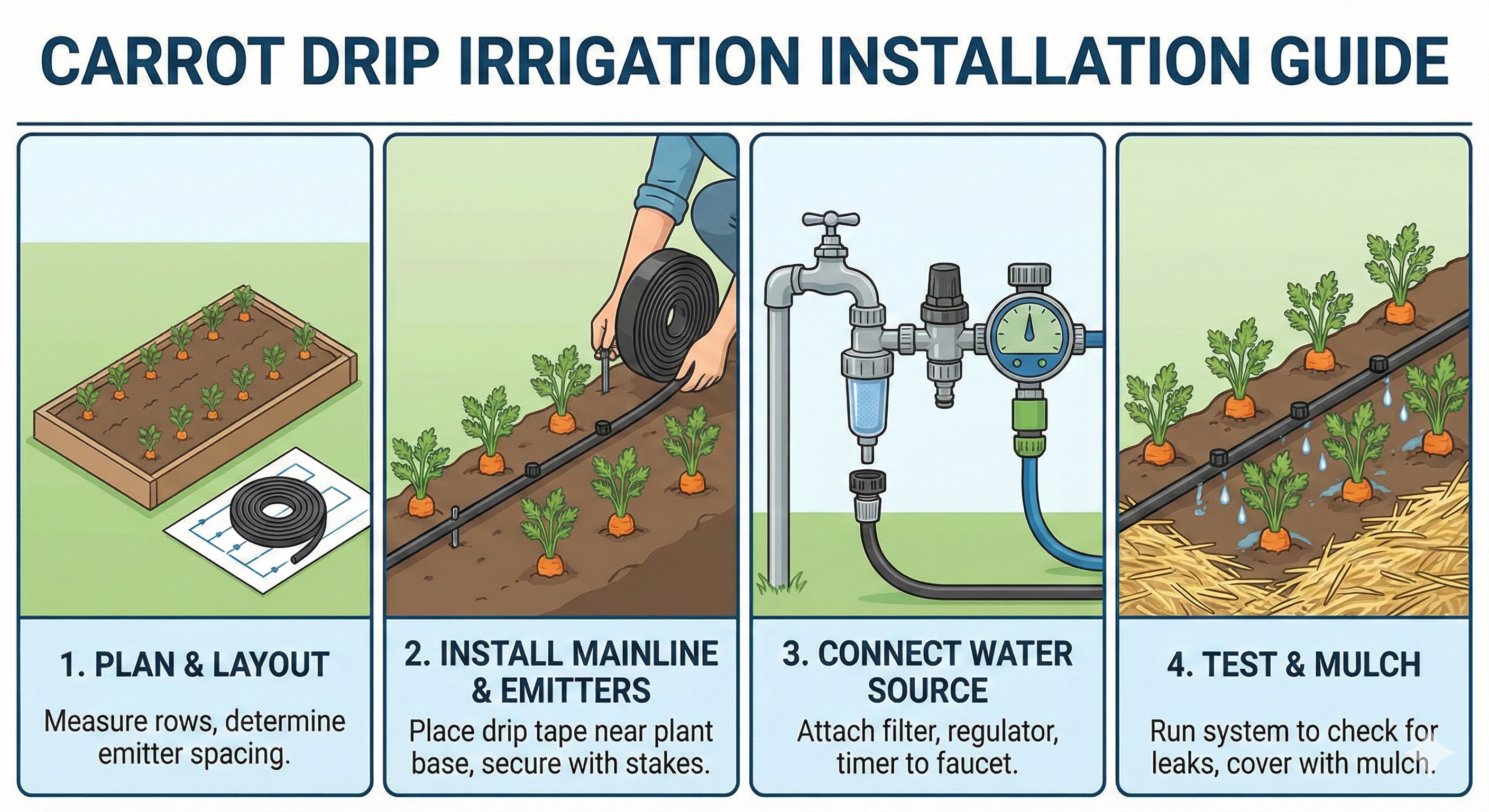 CARROT DRIP IRRIGATION INSTALLATION GUIDE

1. PLAN & LAYOUT

Measure rows, determine emitter spacing.

2. INSTALL MAINLINE & EMITTERS

Place drip tape near plant base, secure with stakes.

3. CONNECT WATER SOURCE

Attach filter, regulator, timer to faucet.

4. TEST & MULCH

Run system to check for leaks, cover with mulch.